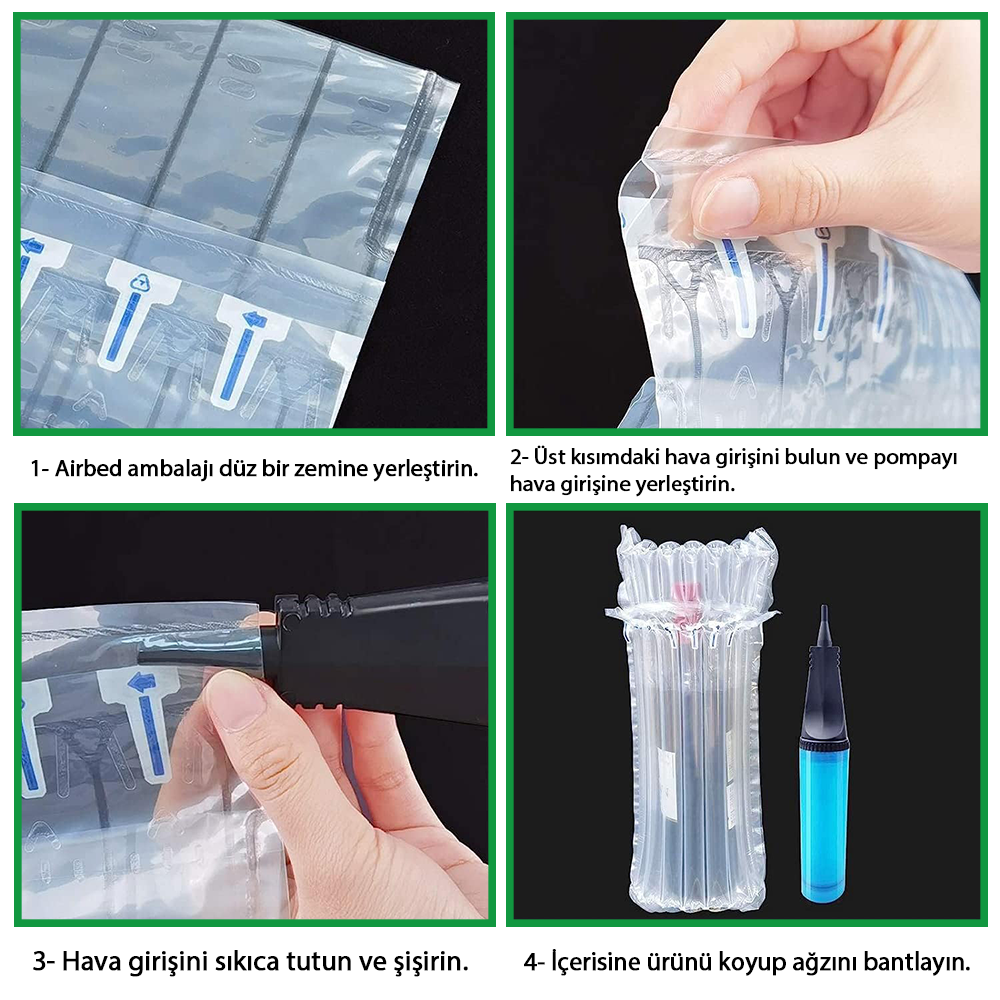 1- Airbed ambalajı düz bir zemine yerleştirin.

2- Üst kısımdaki hava girişini bulun ve pompayı hava girişine yerleştirin.

3- Hava girişini sıkıca tutun ve şişirin.

4- İçerisine ürünü koyup ağzını bantlayın.